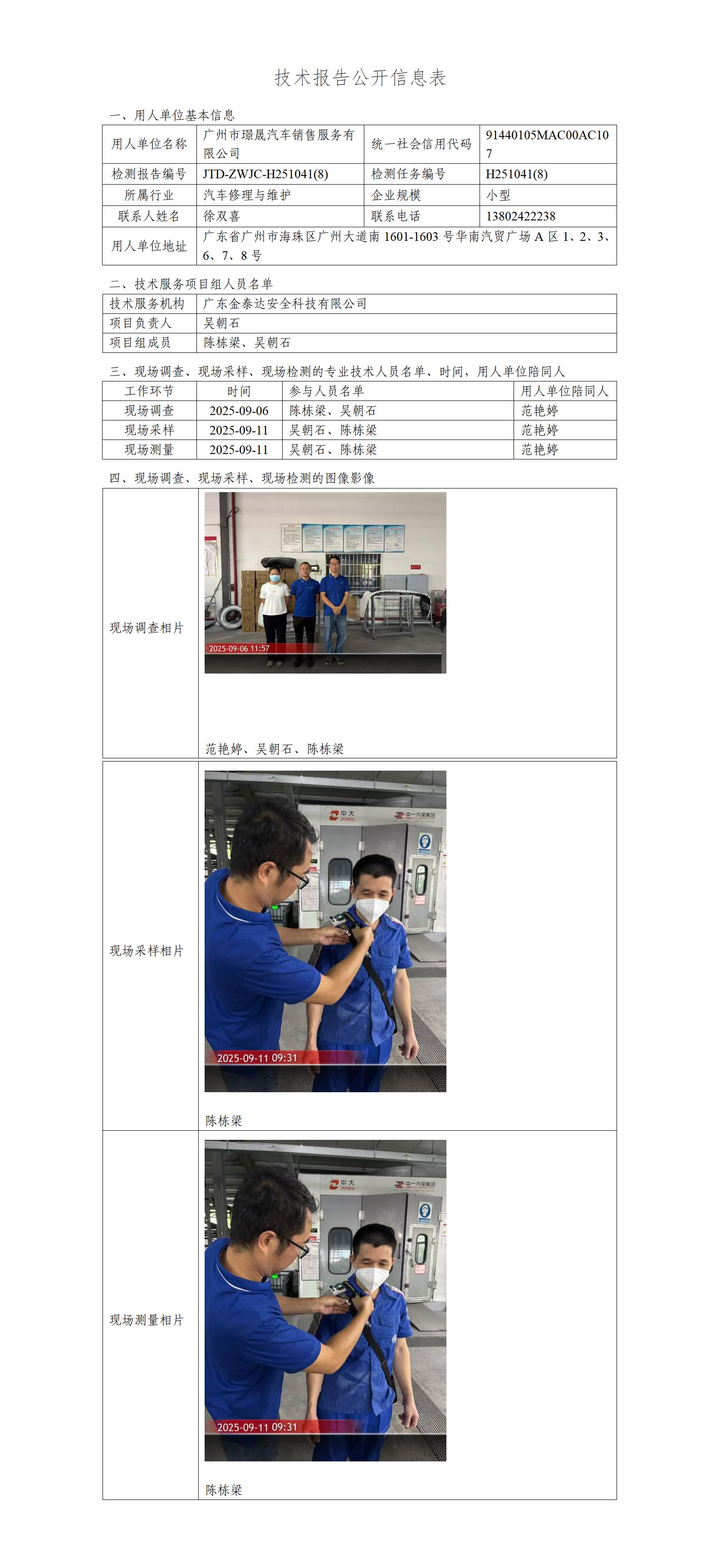 技术报告公开信息表

一、用人单位基本信息

| 用人单位名称 | 广州市璟晟汽车销售服务有限公司 | 统一社会信用代码 | 91440105MAC00AC107 |
|---|---|---|---|
| 检测报告编号 | JTD-ZWJC-H251041(8) | 检测任务编号 | H251041(8) |
| 所属行业 | 汽车修理与维护 | 企业规模 | 小型 |
| 联系人姓名 | 徐双喜 | 联系电话 | 13802422238 |
| 用人单位地址 | 广东省广州市海珠区广州大道南 1601-1603 号华南汽贸广场 A 区 1、2、3、6、7、8 号 | | |

二、技术服务项目组人员名单

| 技术服务机构 | 广东金泰达安全科技有限公司 |
|---|---|
| 项目负责人 | 吴朝石 |
| 项目组成员 | 陈栋梁、吴朝石 |

三、现场调查、现场采样、现场检测的专业技术人员名单、时间，用人单位陪同人

| 工作环节 | 时间 | 参与人员名单 | 用人单位陪同人 |
|---|---|---|---|
| 现场调查 | 2025-09-06 | 陈栋梁、吴朝石 | 范艳婷 |
| 现场采样 | 2025-09-11 | 吴朝石、陈栋梁 | 范艳婷 |
| 现场测量 | 2025-09-11 | 吴朝石、陈栋梁 | 范艳婷 |

四、现场调查、现场采样、现场检测的图像影像

| 现场调查相片 | 2025-09-06 11:57 范艳婷、吴朝石、陈栋梁 |
|---|---|
| 现场采样相片 | 中大 ZONDA 中一汽保集团 2025-09-11 09:31 陈栋梁 |
| 现场测量相片 | 中大 ZONDA 中一汽保集团 2025-09-11 09:31 陈栋梁 |